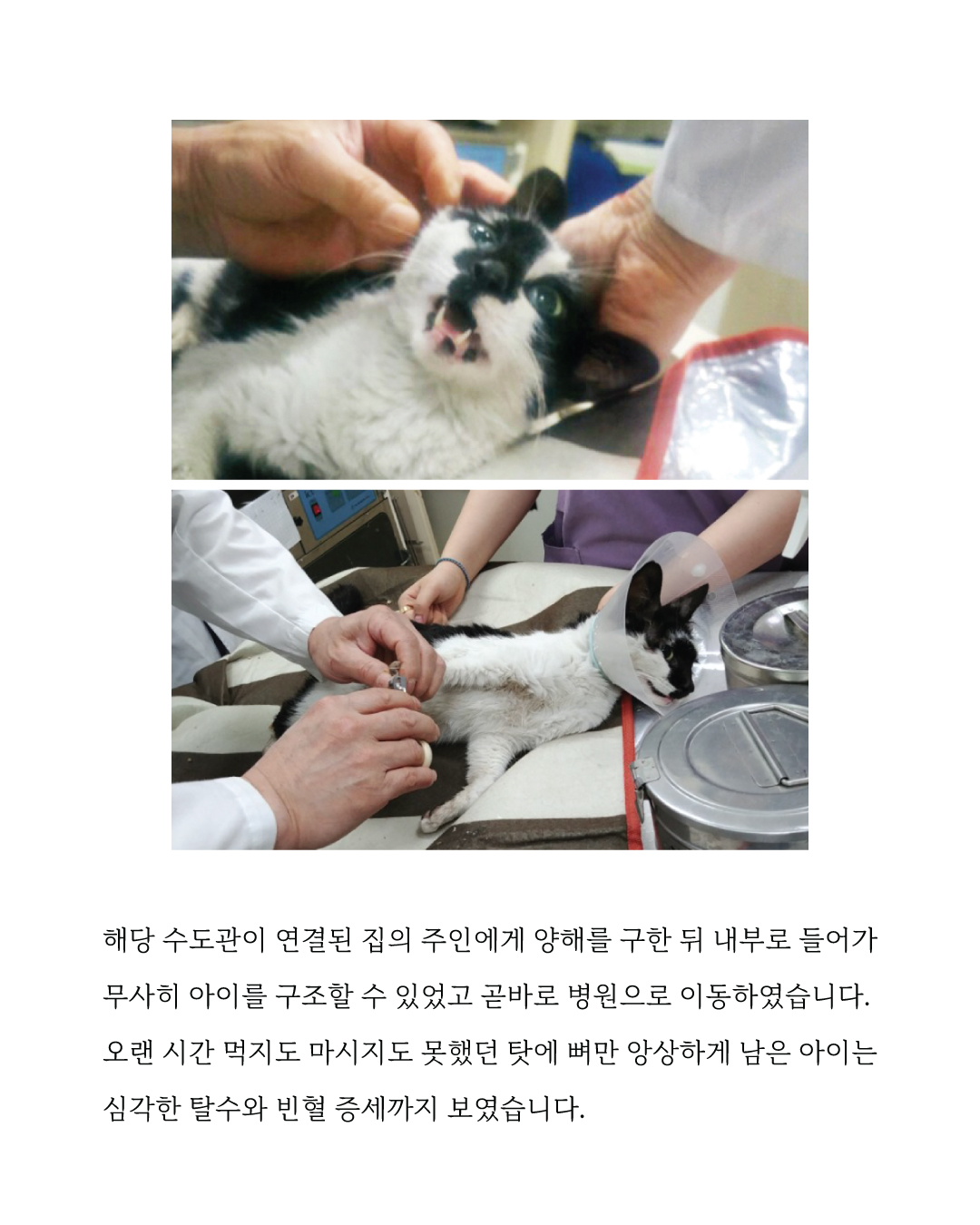 해당 수도관이 연결된 집의 주인에게 양해를 구한 뒤 내부로 들어가 무사히 아이를 구조할 수 있었고 곧바로 병원으로 이동하였습니다. 오랜 시간 먹지도 마시지도 못했던 탓에 뼈만 앙상하게 남은 아이는 심각한 탈수와 빈혈 증세까지 보였습니다.